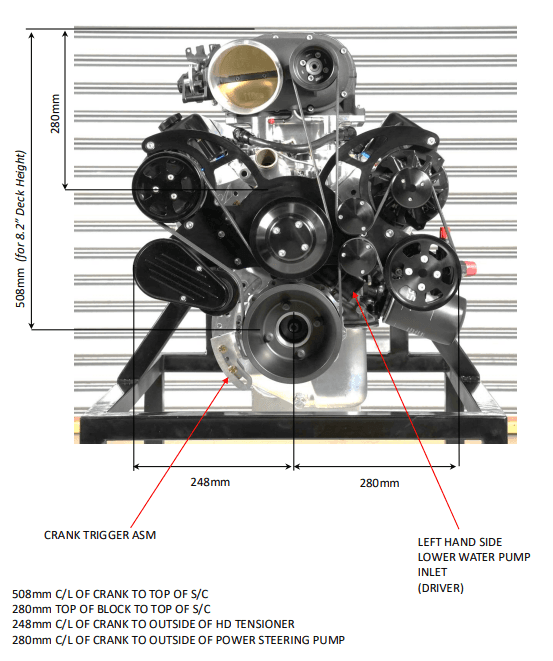 508mm (for 8.2" Deck Height)

280mm

248mm

280mm

CRANK TRIGGER ASM

LEFT HAND SIDE
LOWER WATER PUMP
INLET
(DRIVER)

508mm C/L OF CRANK TO TOP OF S/C
280mm TOP OF BLOCK TO TOP OF S/C
248mm C/L OF CRANK TO OUTSIDE OF HD TENSIONER
280mm C/L OF CRANK TO OUTSIDE OF POWER STEERING PUMP