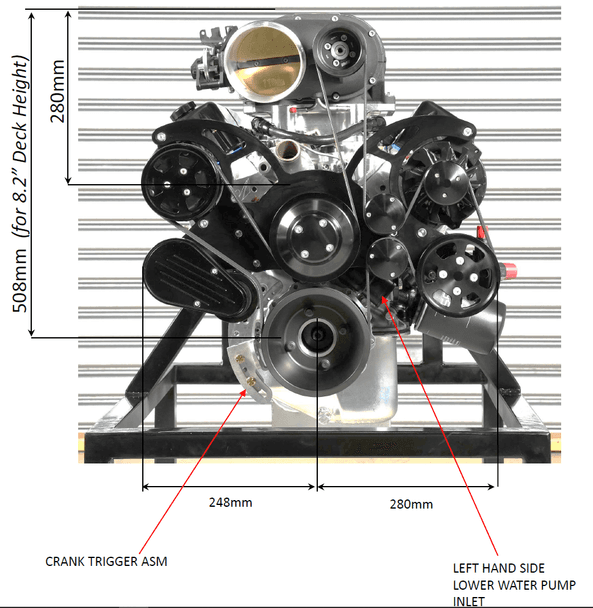 508mm (for 8.2" Deck Height)

280mm

248mm

280mm

CRANK TRIGGER ASM

LEFT HAND SIDE LOWER WATER PUMP INLET