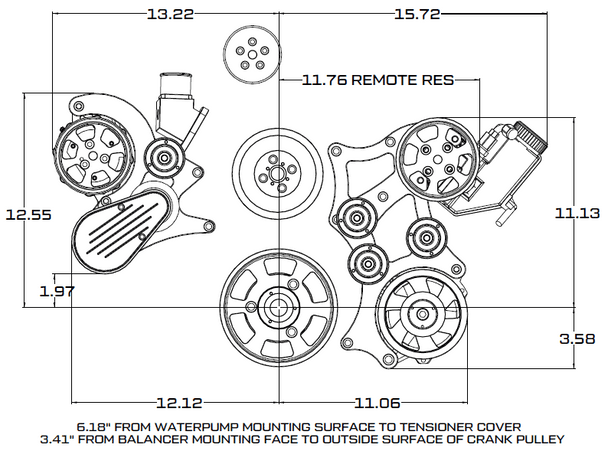 13.22

15.72

11.76 REMOTE RES

12.55

11.13

1.97

3.58

12.12

11.06

6.18" FROM WATERPUMP MOUNTING SURFACE TO TENSIONER COVER
3.41" FROM BALANCER MOUNTING FACE TO OUTSIDE SURFACE OF CRANK PULLEY