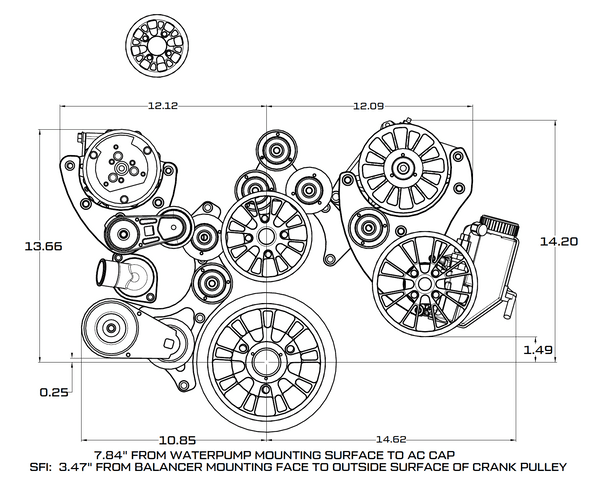 12.12

12.09

13.66

14.20

1.49

0.25

10.85

14.62

7.84" FROM WATERPUMP MOUNTING SURFACE TO AC CAP
SFI: 3.47" FROM BALANCER MOUNTING FACE TO OUTSIDE SURFACE OF CRANK PULLEY