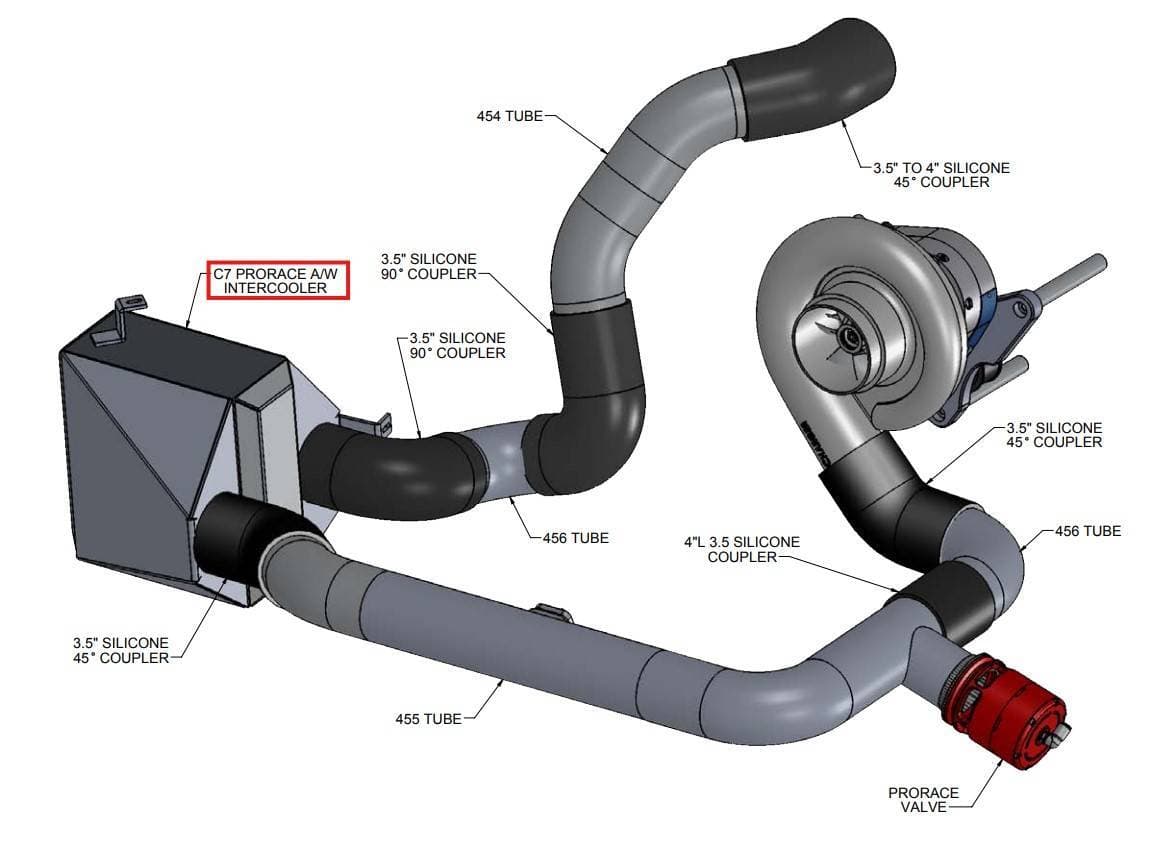 454 TUBE

3.5" TO 4" SILICONE 45° COUPLER

C7 PRORACE A/W INTERCOOLER

3.5" SILICONE 90° COUPLER

3.5" SILICONE 90° COUPLER

3.5" SILICONE 45° COUPLER

456 TUBE

4"L 3.5 SILICONE COUPLER

456 TUBE

3.5" SILICONE 45° COUPLER

455 TUBE

PRORACE VALVE