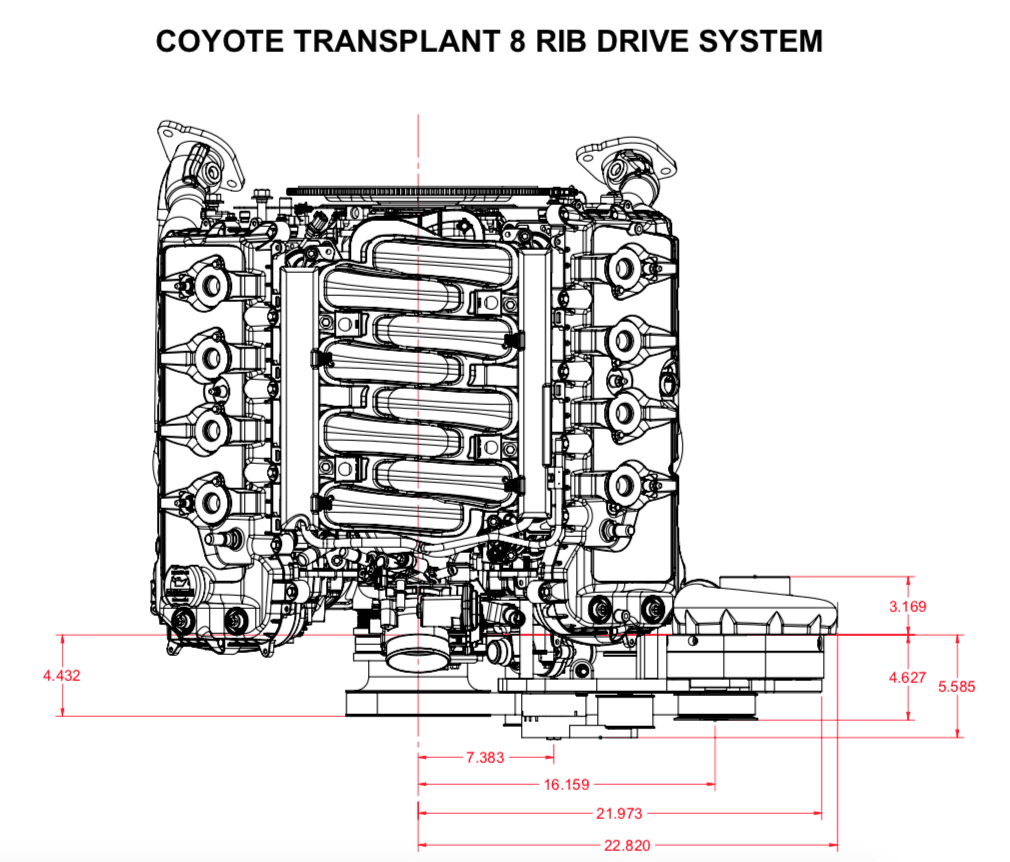 COYOTE TRANSPLANT 8 RIB DRIVE SYSTEM

3.169

4.432

4.627

5.585

7.383

16.159

21.973

22.820