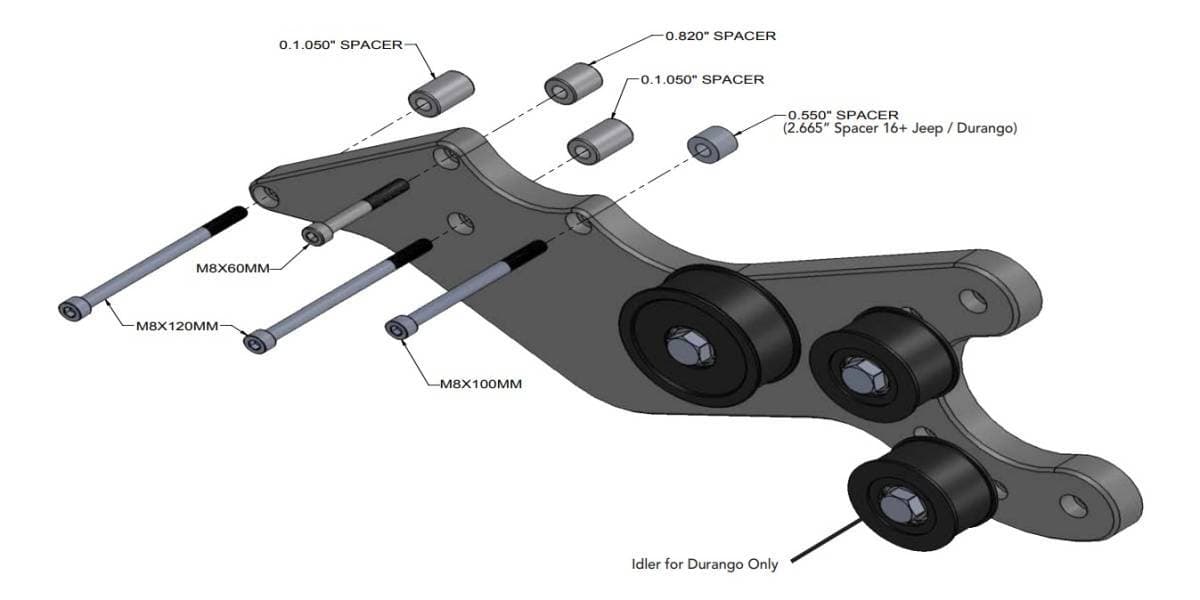 0.1.050" SPACER
0.820" SPACER
0.1.050" SPACER
0.550" SPACER
(2.665" Spacer 16+ Jeep / Durango)
M8X60MM
M8X120MM
M8X100MM
Idler for Durango Only