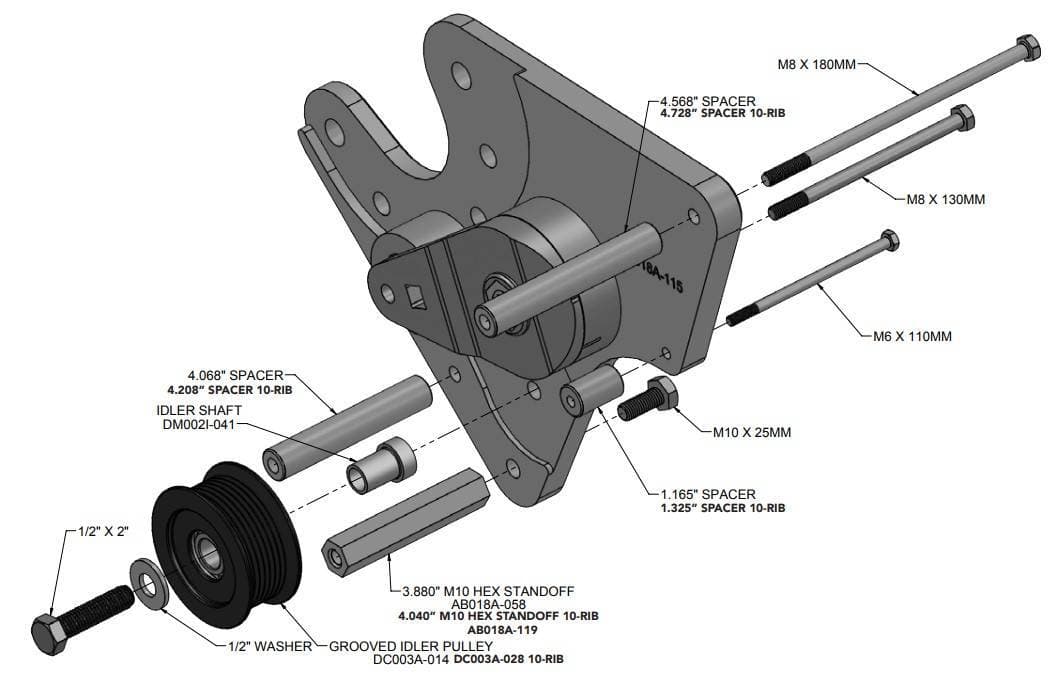 M8 X 180MM

4.568" SPACER
4.728" SPACER 10-RIB

M8 X 130MM

18A-115

M6 X 110MM

4.068" SPACER
4.208" SPACER 10-RIB

IDLER SHAFT
DM002I-041

M10 X 25MM

1.165" SPACER
1.325" SPACER 10-RIB

1/2" X 2"

3.880" M10 HEX STANDOFF
AB018A-058
4.040" M10 HEX STANDOFF 10-RIB
AB018A-119

1/2" WASHER
GROOVED IDLER PULLEY
DC003A-014 DC003A-028 10-RIB