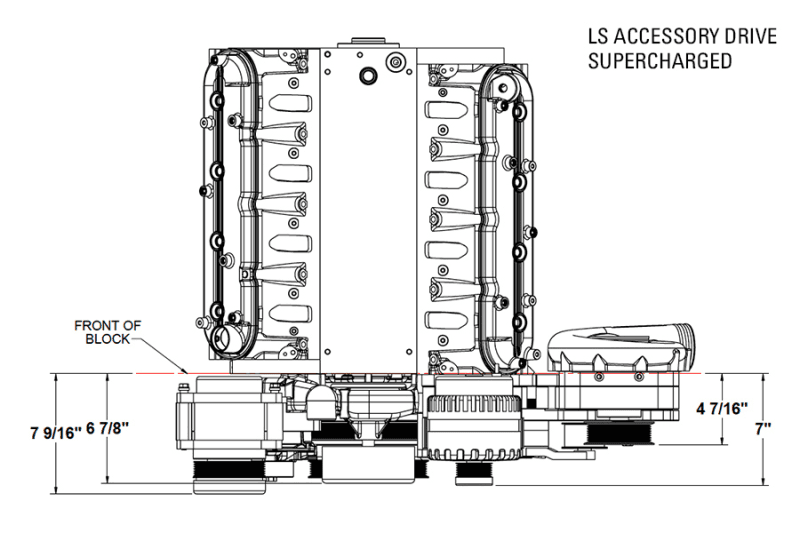 LS ACCESSORY DRIVE
SUPERCHARGED

FRONT OF
BLOCK

7 9/16"

6 7/8"

4 7/16"

7"