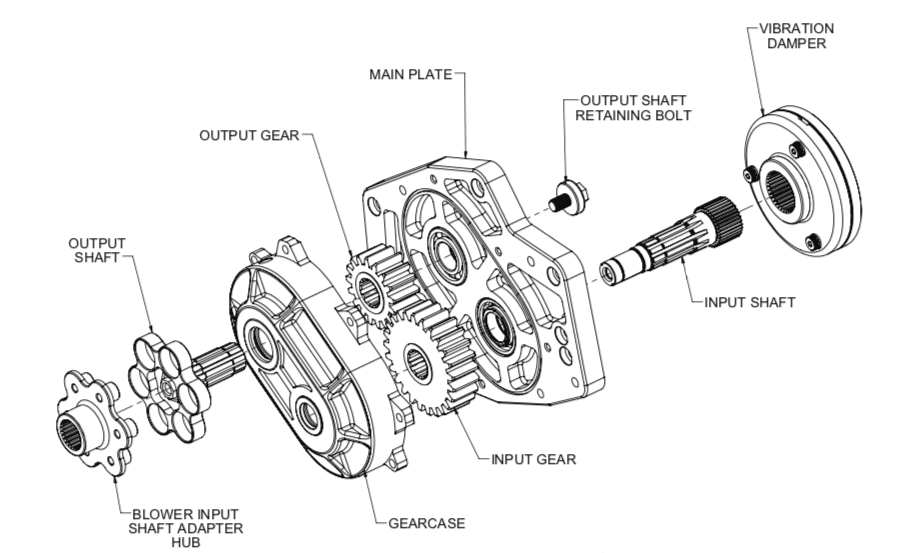 VIBRATION DAMPER

MAIN PLATE

OUTPUT SHAFT RETAINING BOLT

OUTPUT GEAR

OUTPUT SHAFT

INPUT SHAFT

INPUT GEAR

BLOWER INPUT SHAFT ADAPTER HUB

GEARCASE