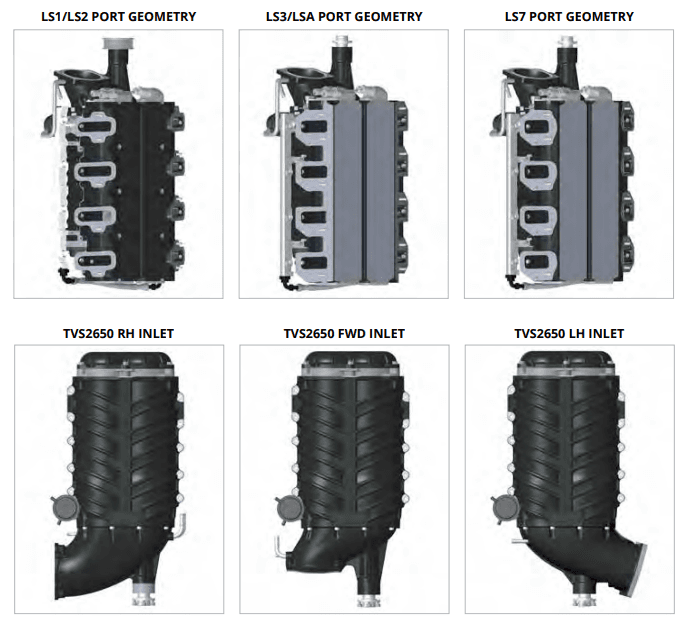 LS1/LS2 PORT GEOMETRY

LS3/LSA PORT GEOMETRY

LS7 PORT GEOMETRY

TVS2650 RH INLET

TVS2650 FWD INLET

TVS2650 LH INLET