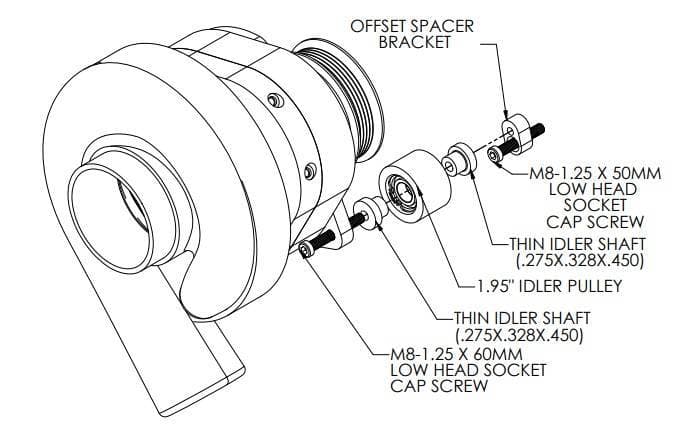 OFFSET SPACER
BRACKET

M8-1.25 X 50MM
LOW HEAD
SOCKET
CAP SCREW

THIN IDLER SHAFT
(.275X.328X.450)

1.95" IDLER PULLEY

THIN IDLER SHAFT
(.275X.328X.450)

M8-1.25 X 60MM
LOW HEAD SOCKET
CAP SCREW