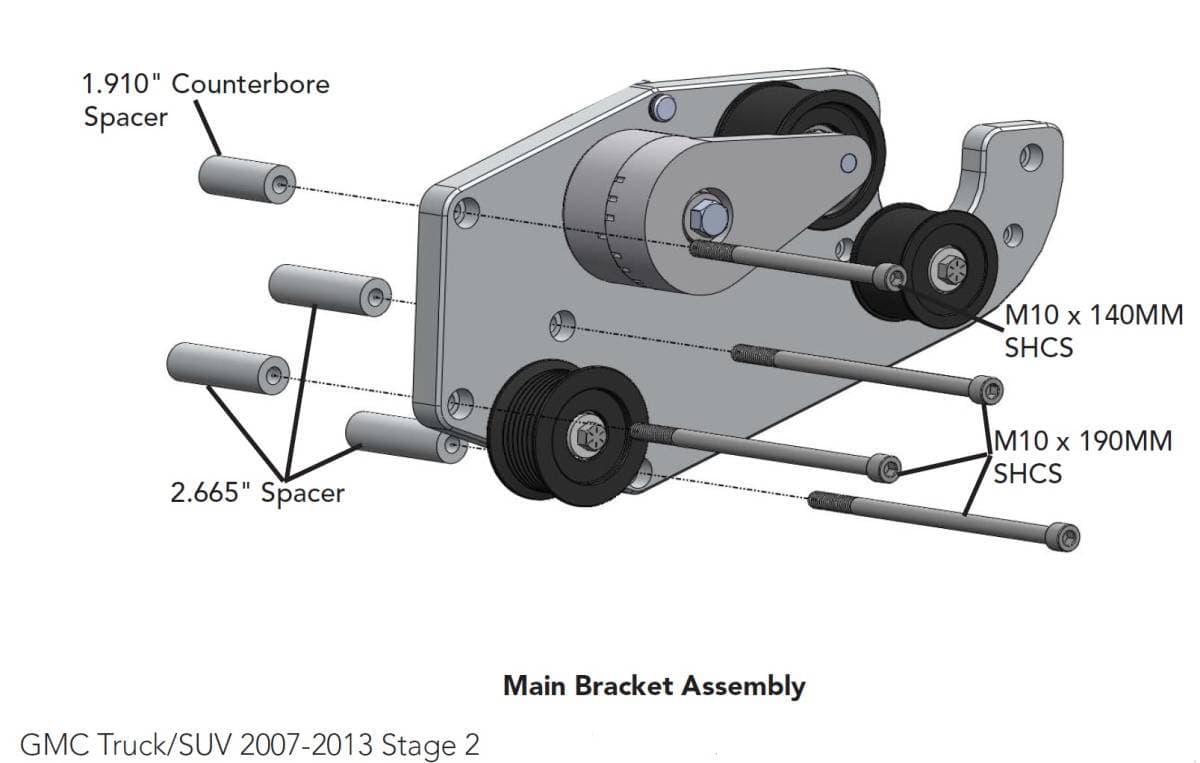 1.910" Counterbore Spacer

M10 x 140MM SHCS

M10 x 190MM SHCS

2.665" Spacer

Main Bracket Assembly

GMC Truck/SUV 2007-2013 Stage 2