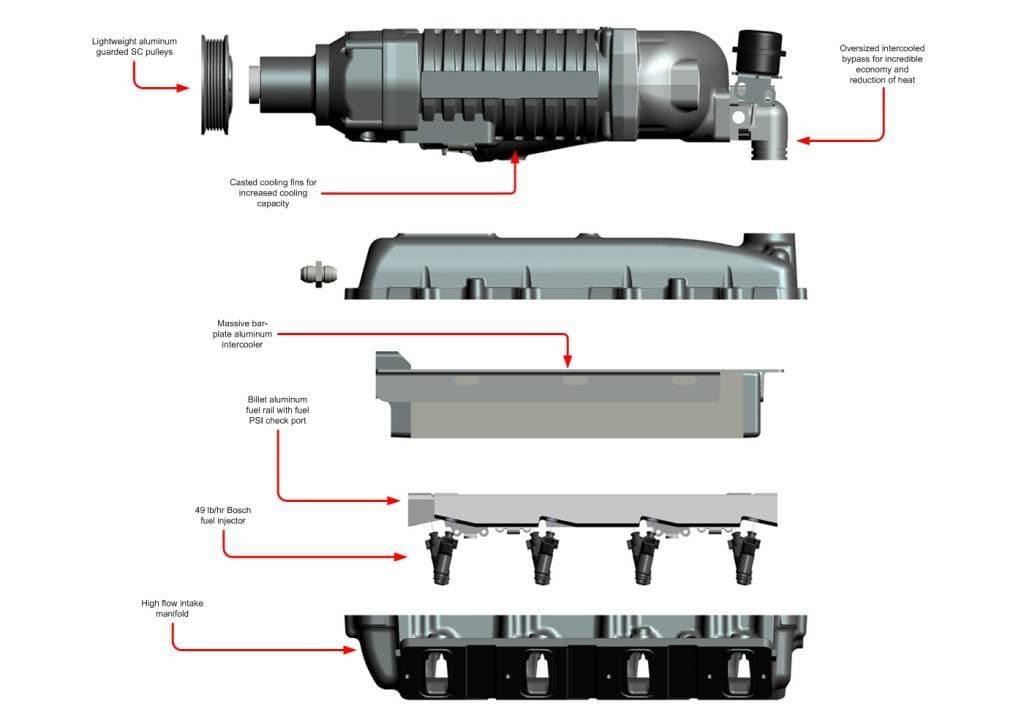 Lightweight aluminum guarded SC pulleys

Oversized intercooled bypass for incredible economy and reduction of heat

Casted cooling fins for increased cooling capacity

Massive bar-plate aluminum intercooler

Billet aluminum fuel rail with fuel PSI check port

49 lb/hr Bosch fuel injector

High flow intake manifold